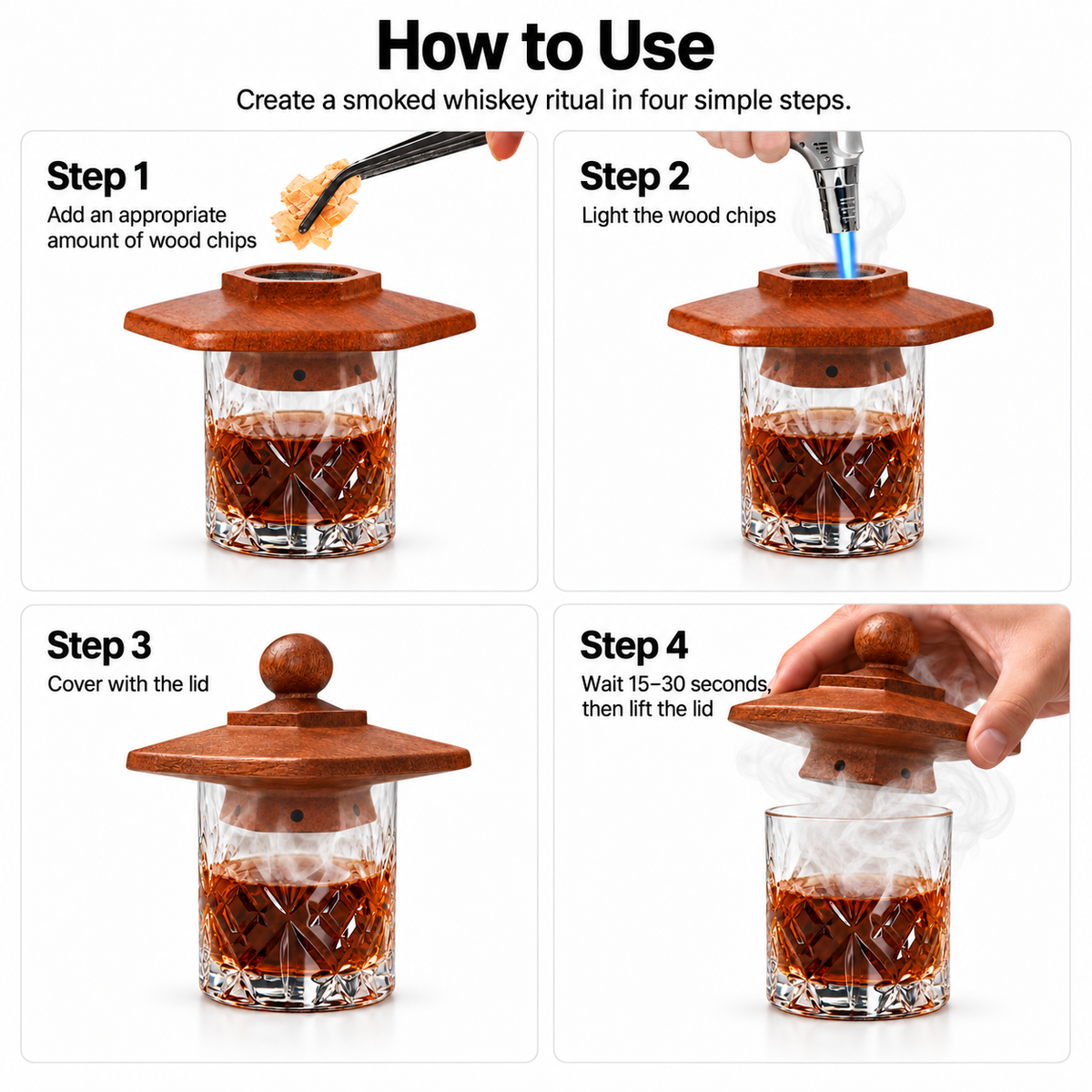 How to Use

Create a smoked whiskey ritual in four simple steps.

Step 1
Add an appropriate amount of wood chips

Step 2
Light the wood chips

Step 3
Cover with the lid

Step 4
Wait 15–30 seconds, then lift the lid